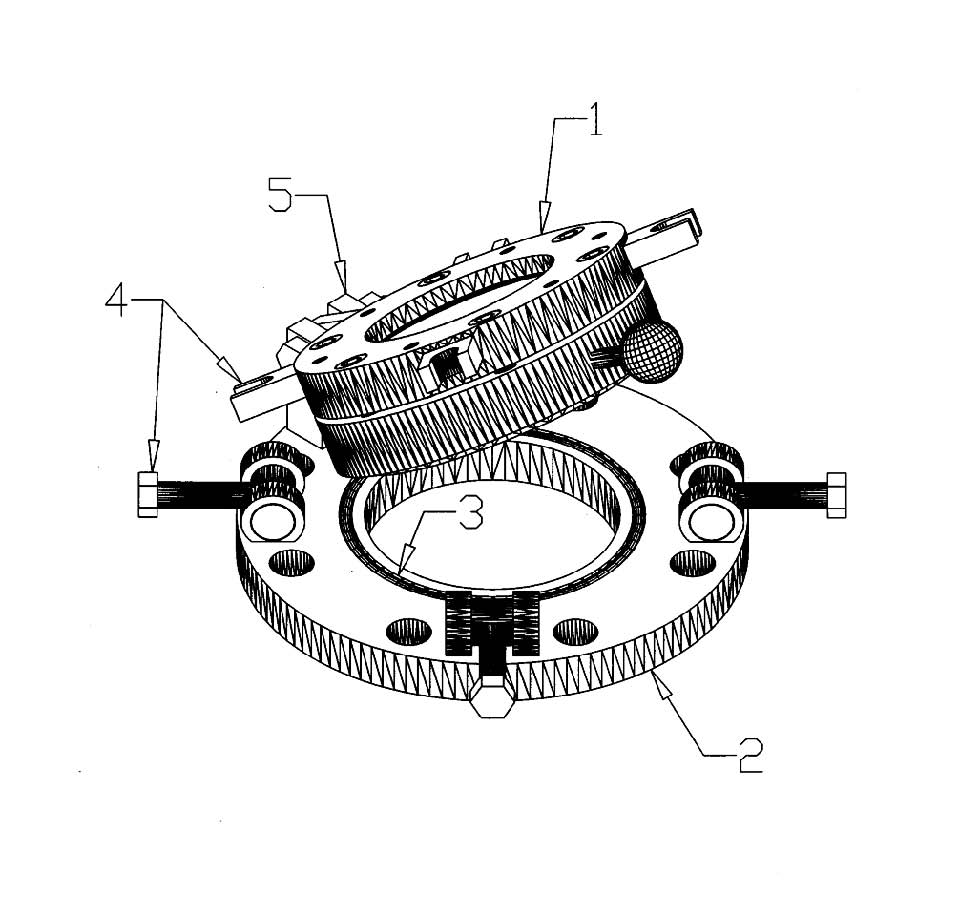 1
5
4
3
2