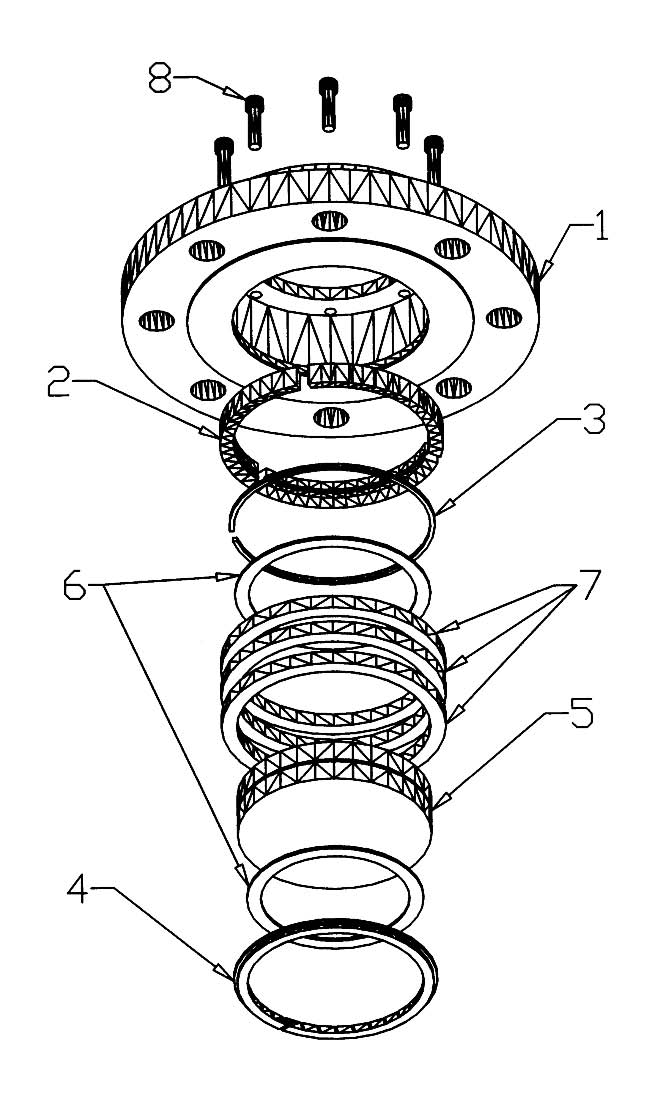 8
1
2
3
6
7
5
4