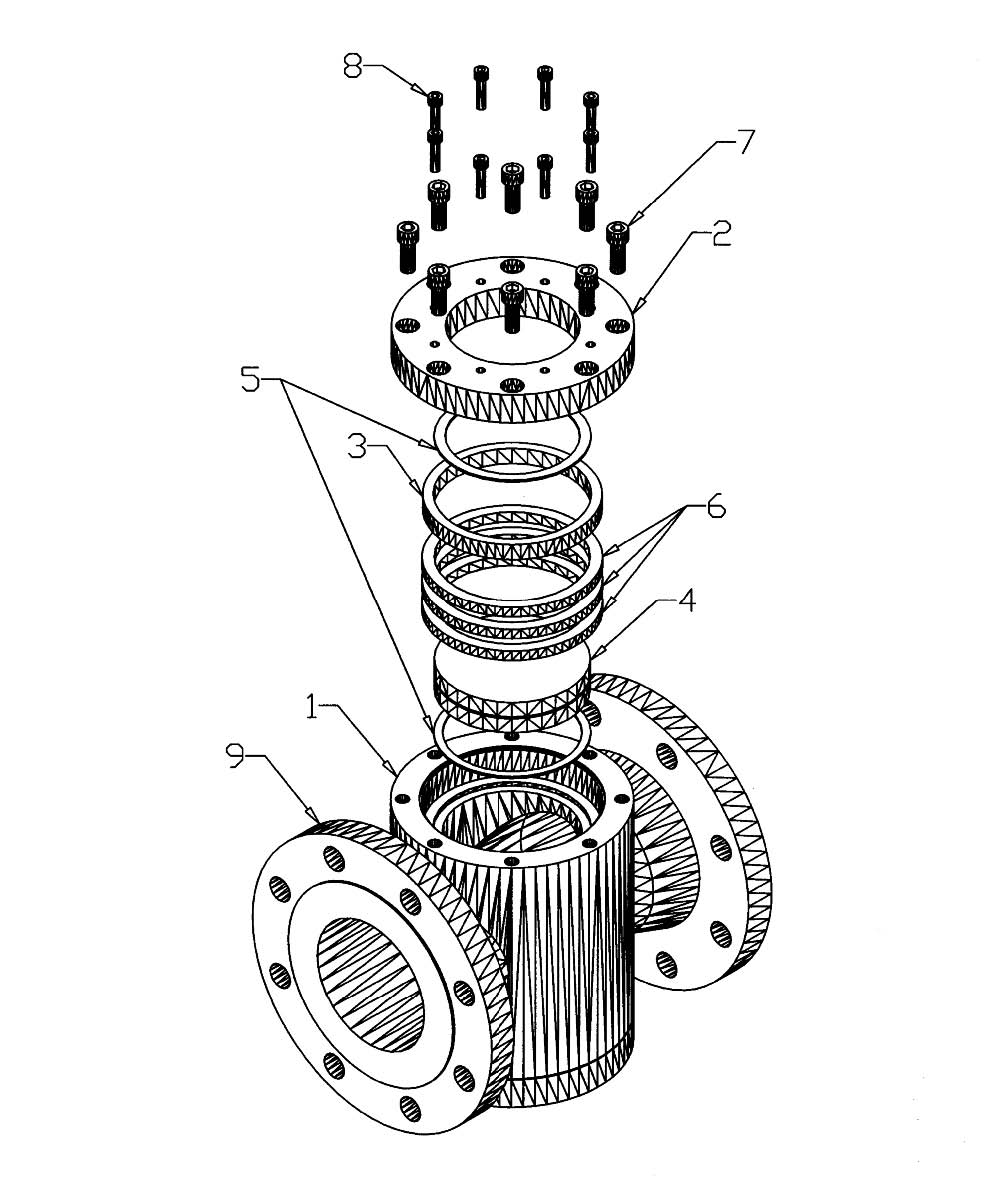 8
7
2
5
3
6
4
1
9