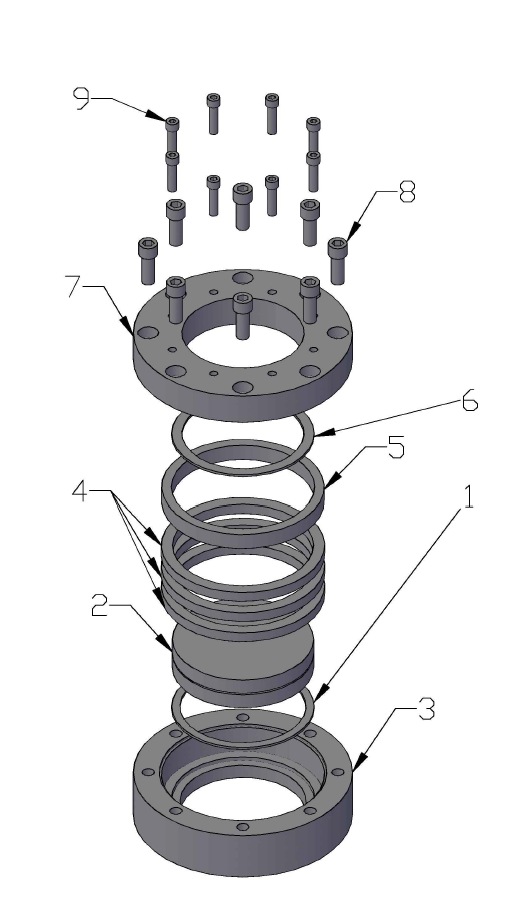 9
8
7
6
5
4
1
2
3