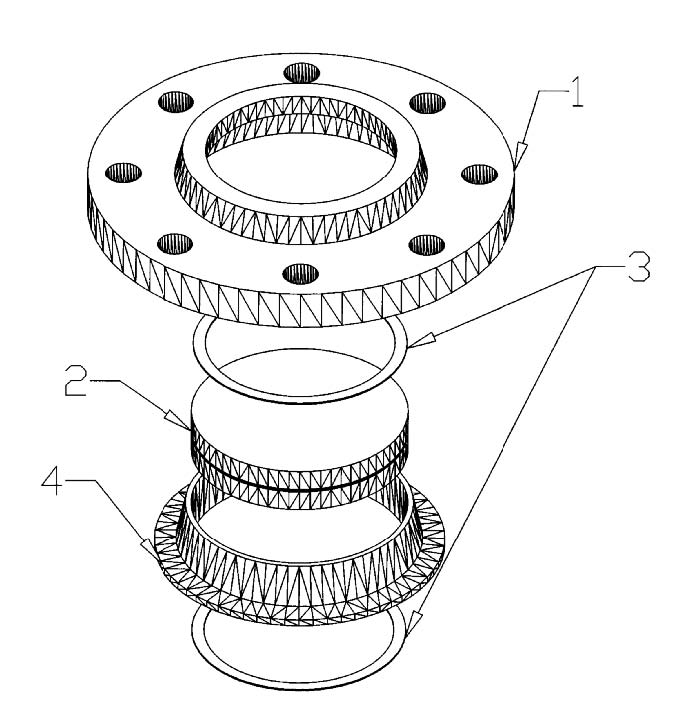 1
3
2
4