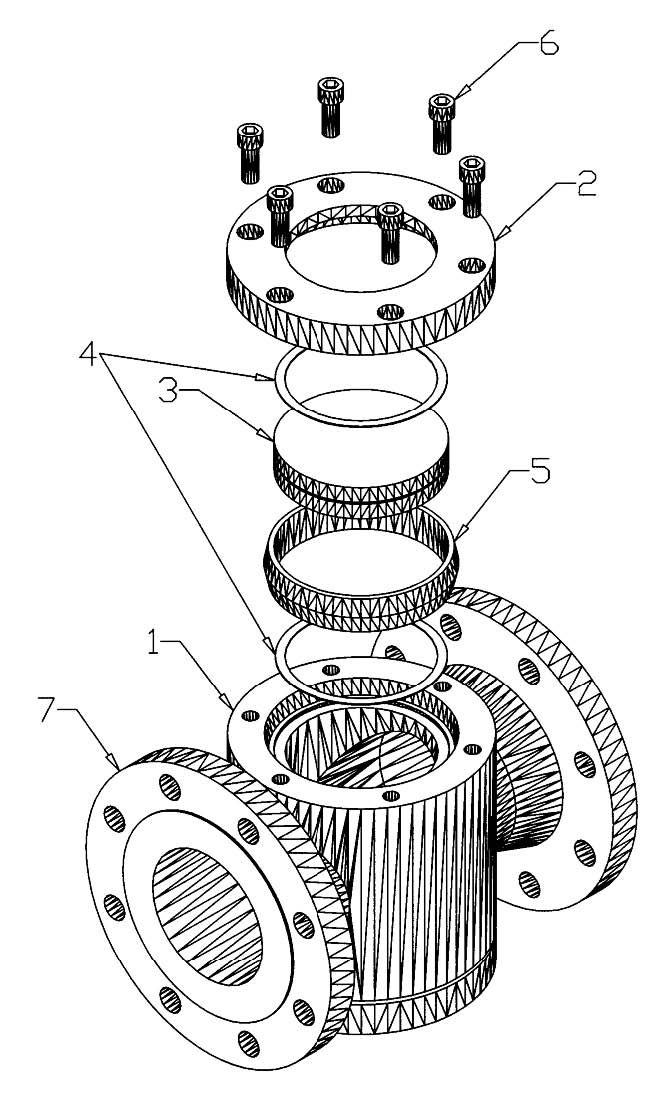 6
2
4
3
5
1
7