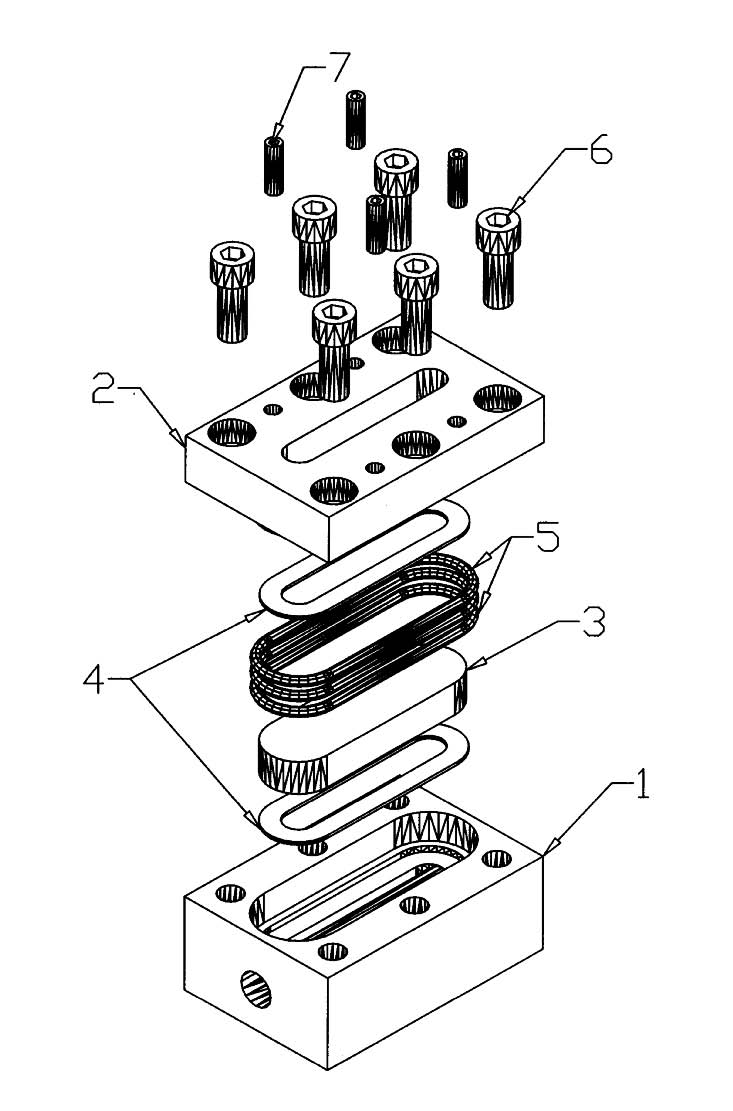 7
6
2
5
3
4
1