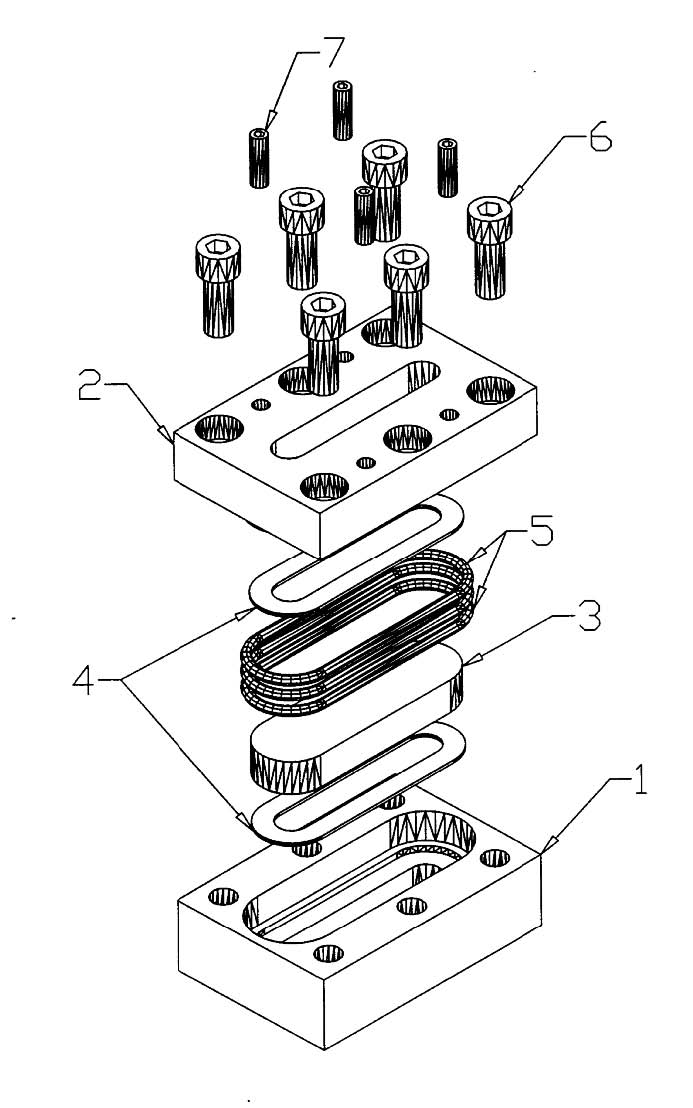 7
6
2
5
3
4
1