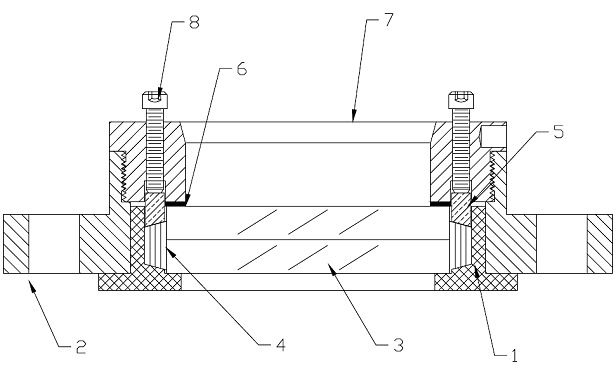 8
7
6
5
2
4
3
1