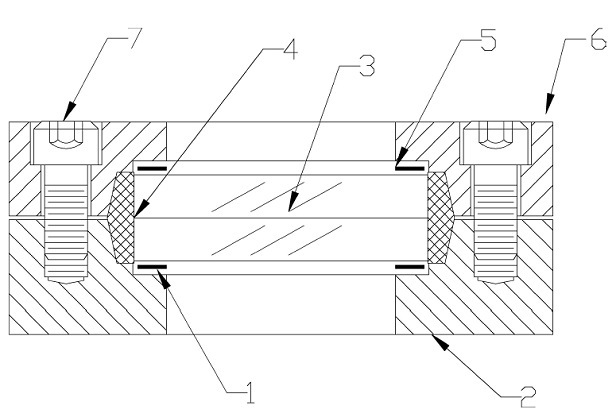 7
4
3
5
6
1
2