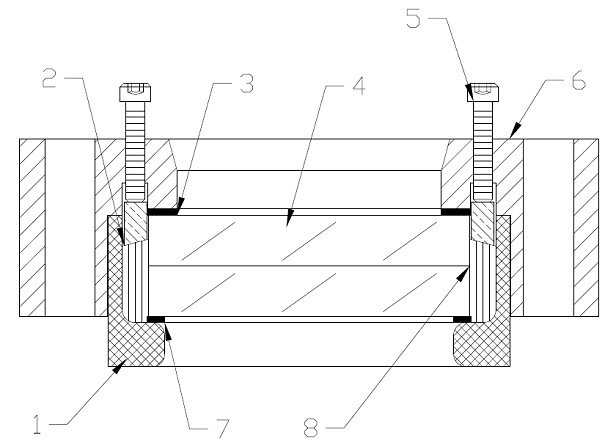 5
2
3
4
6
1
7
8