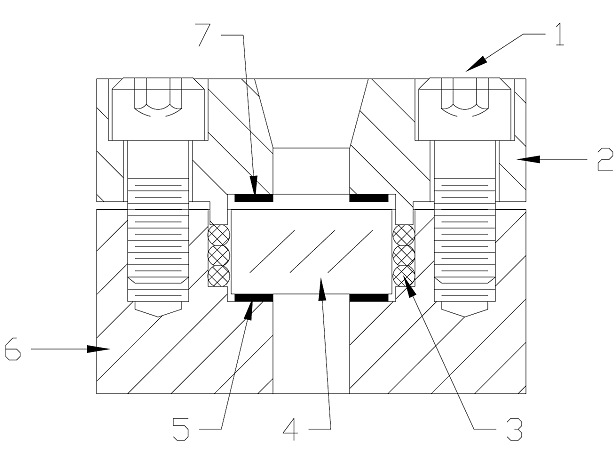 7
1
2
6
5
4
3